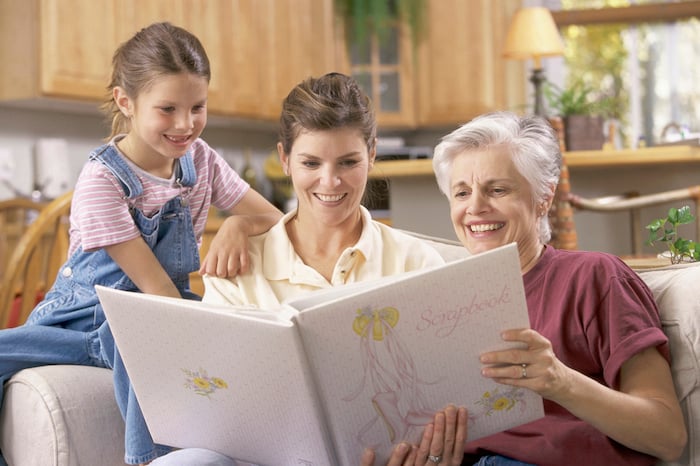 Scrapbook